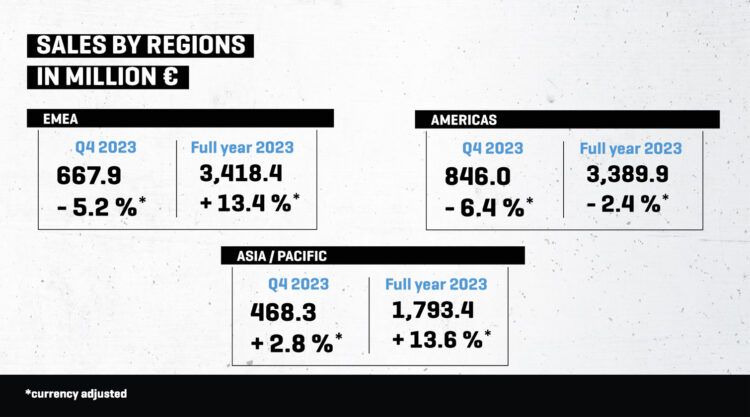 SALES BY REGIONS
IN MILLION €

EMEA

| Q4 2023 | Full year 2023 |
|---|---|
| 667.9 | 3,418.4 |
| - 5.2 %* | + 13.4 %* |

AMERICAS

| Q4 2023 | Full year 2023 |
|---|---|
| 846.0 | 3,389.9 |
| - 6.4 %* | - 2.4 %* |

ASIA / PACIFIC

| Q4 2023 | Full year 2023 |
|---|---|
| 468.3 | 1,793.4 |
| + 2.8 %* | + 13.6 %* |

*currency adjusted